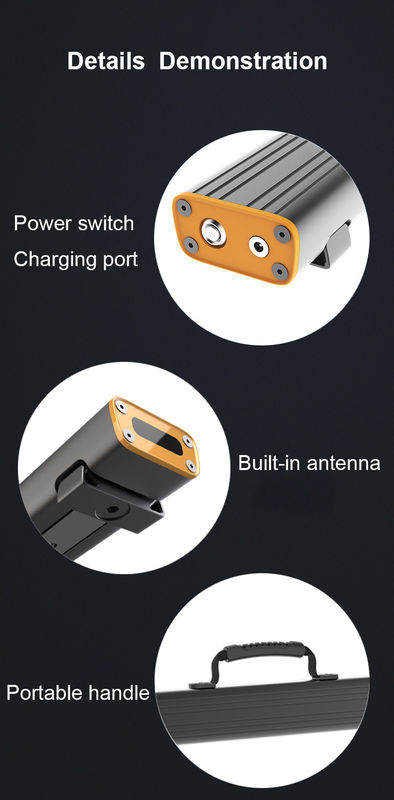 Details Demonstration

Power switch
Charging port

Built-in antenna

Portable handle