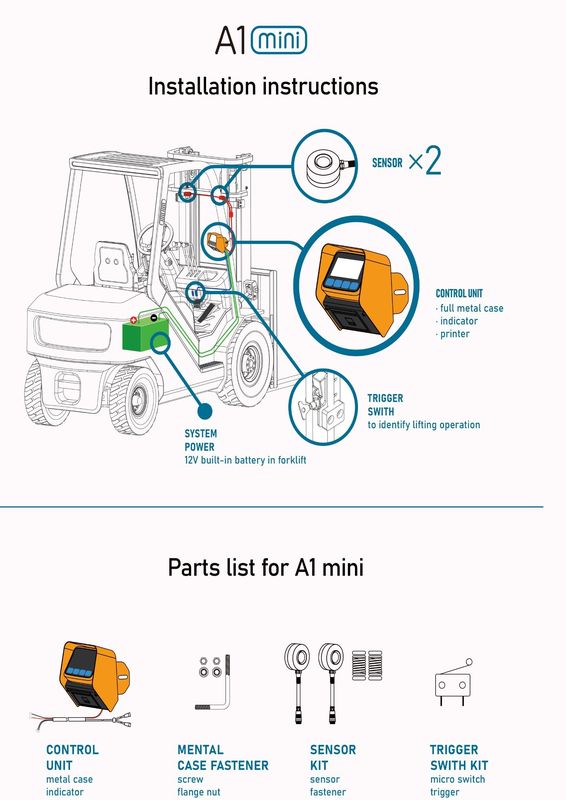 A1 mini

Installation instructions

SENSOR ×2

CONTROL UNIT
· full metal case
· indicator
· printer

TRIGGER SWITH
to identify lifting operation

SYSTEM POWER
12V built-in battery in forklift

Parts list for A1 mini

CONTROL UNIT
metal case
indicator

MENTAL CASE FASTENER
screw
flange nut

SENSOR KIT
sensor
fastener

TRIGGER SWITH KIT
micro switch
trigger