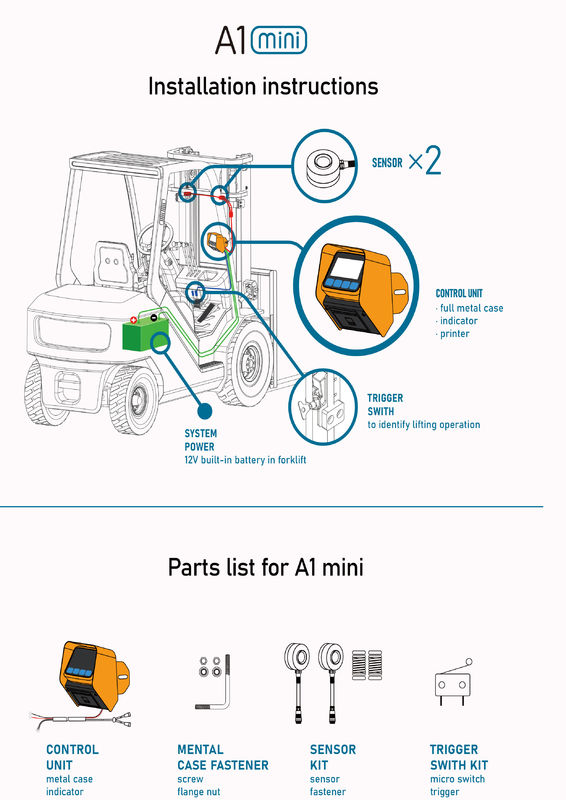 A1 mini

Installation instructions

SENSOR ×2

CONTROL UNIT
· full metal case
· indicator
· printer

TRIGGER SWITH
to identify lifting operation

SYSTEM POWER
12V built-in battery in forklift

Parts list for A1 mini

CONTROL UNIT
metal case
indicator

MENTAL CASE FASTENER
screw
flange nut

SENSOR KIT
sensor
fastener

TRIGGER SWITH KIT
micro switch
trigger